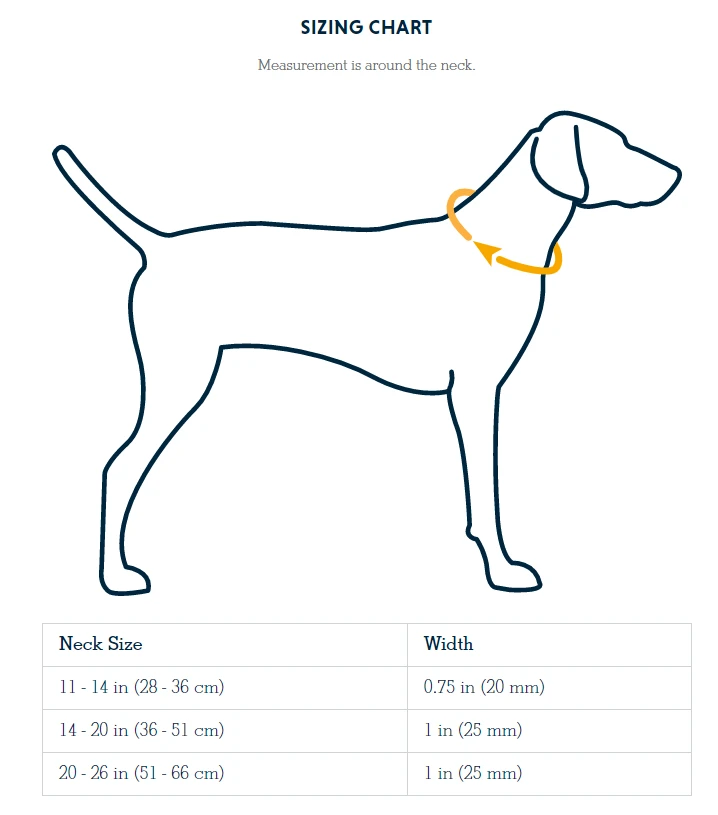 SIZING CHART

Measurement is around the neck.

| Neck Size | Width |
|---|---|
| 11 - 14 in (28 - 36 cm) | 0.75 in (20 mm) |
| 14 - 20 in (36 - 51 cm) | 1 in (25 mm) |
| 20 - 26 in (51 - 66 cm) | 1 in (25 mm) |